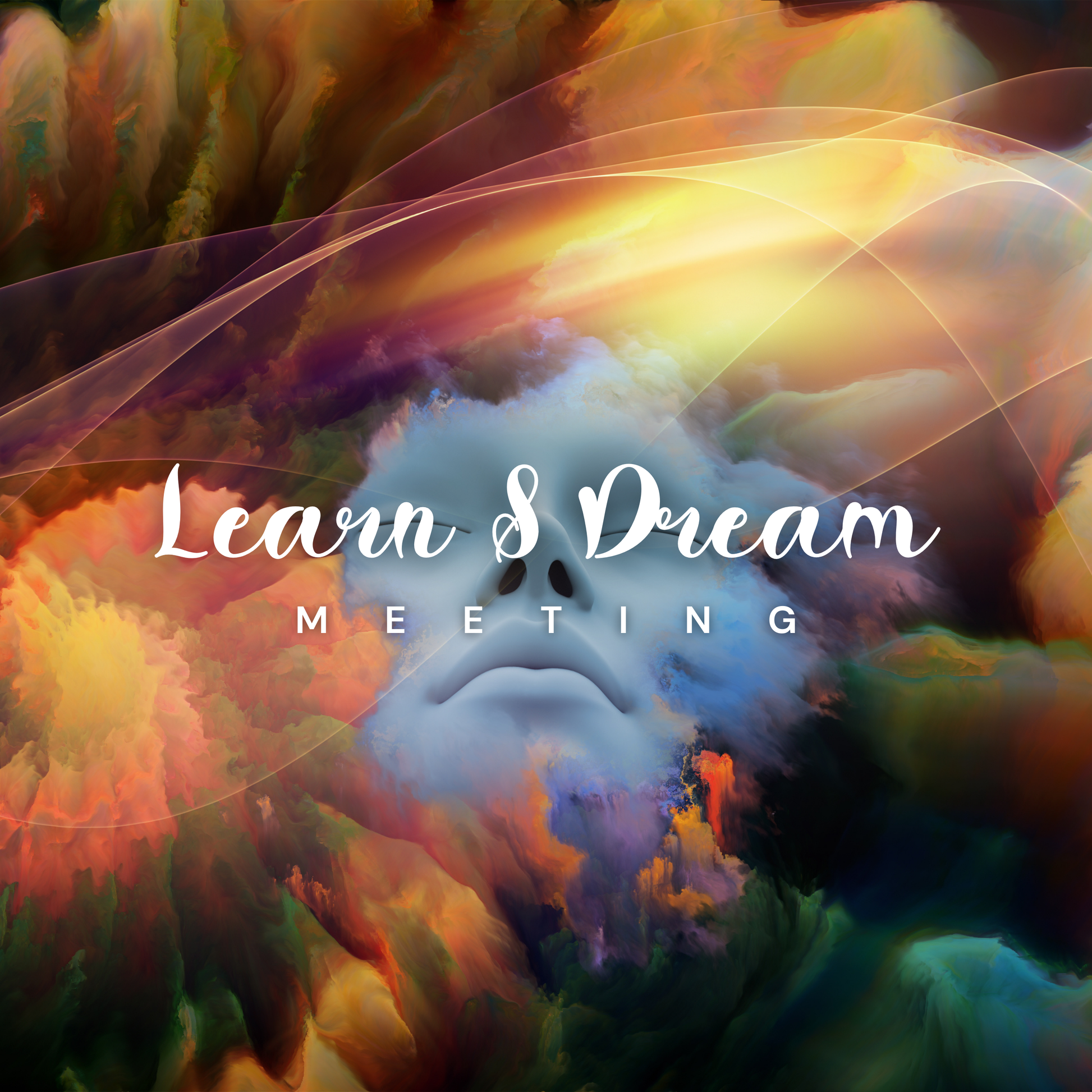 Learn & Dream
MEETING