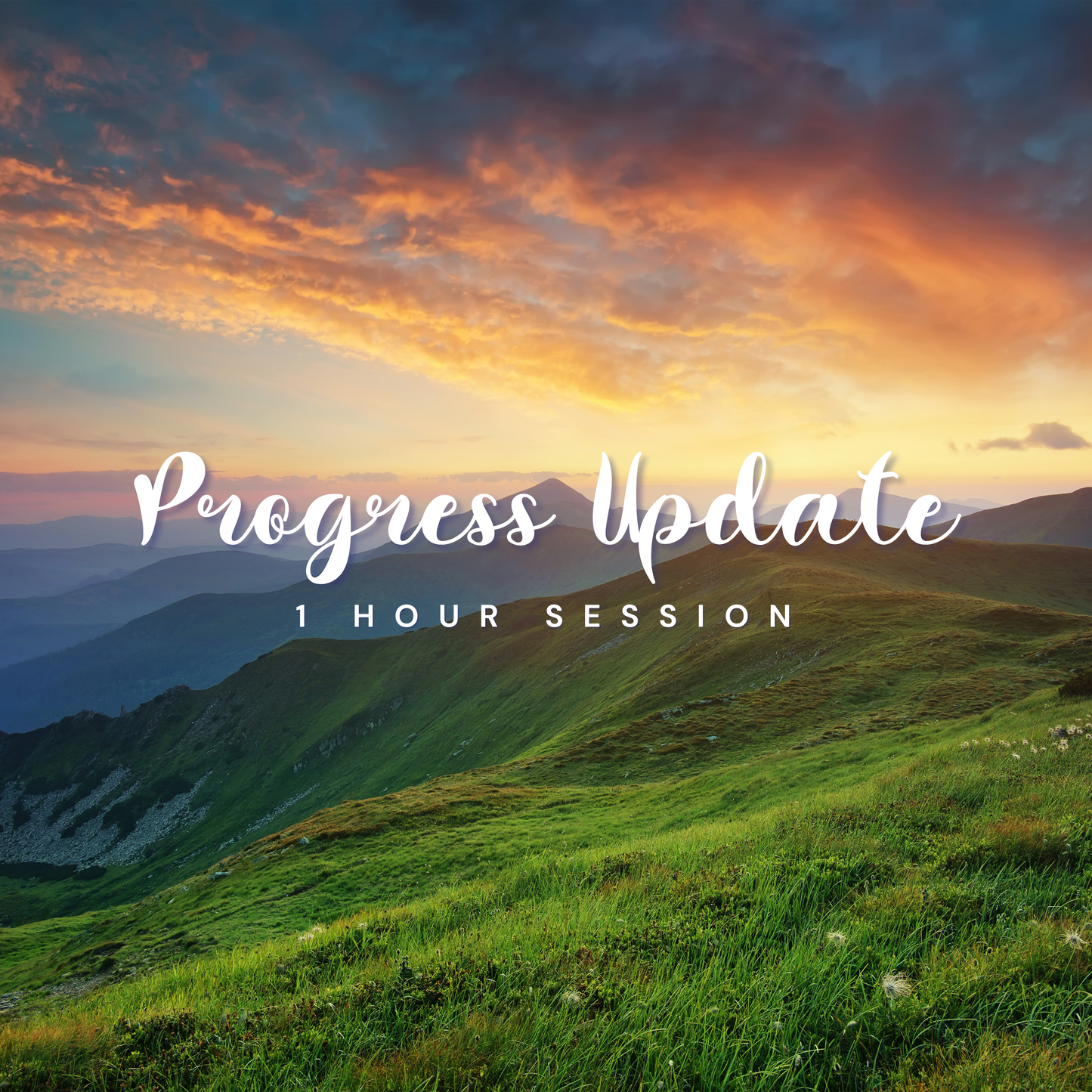 Progress Update

1 HOUR SESSION