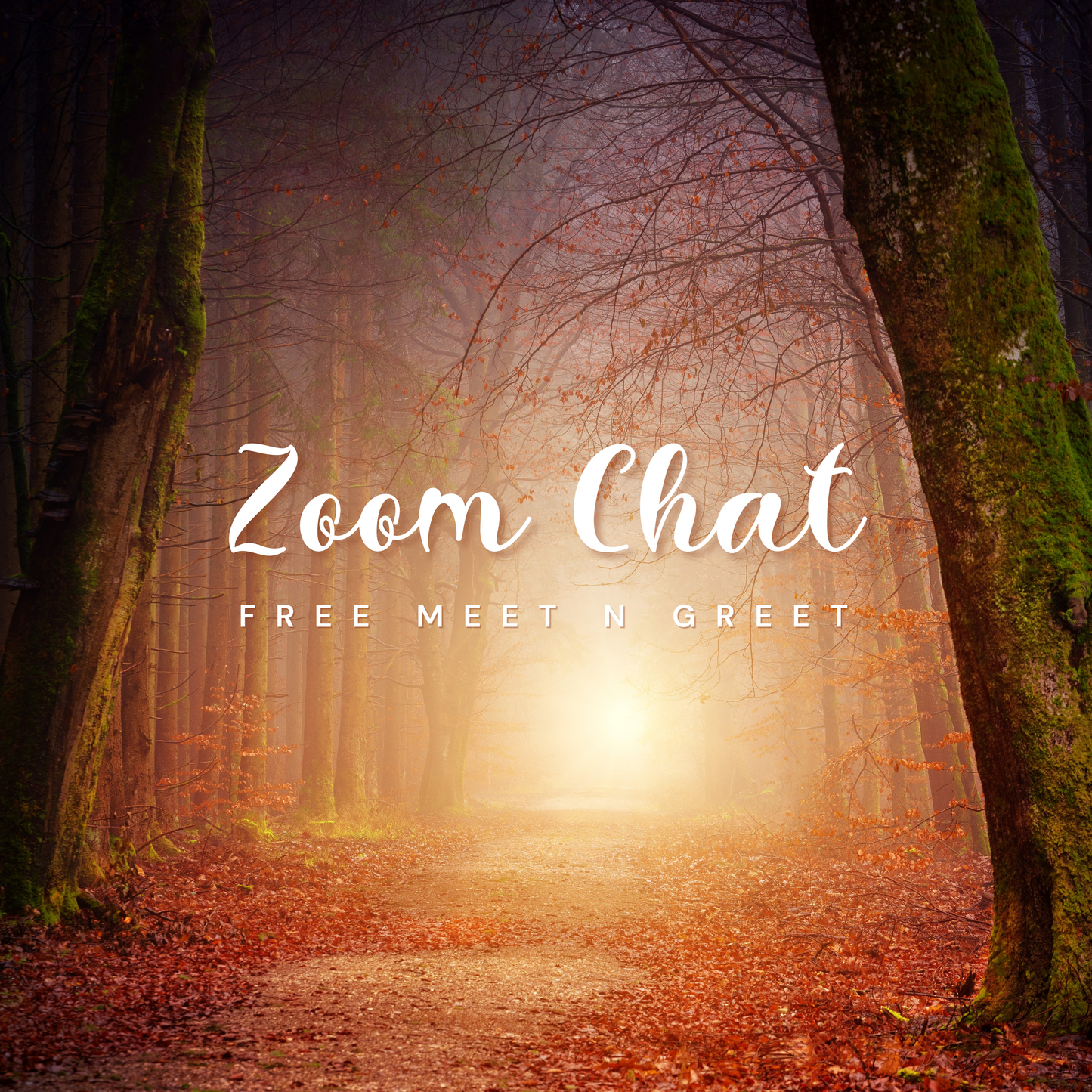 Zoom Chat

FREE MEET N GREET